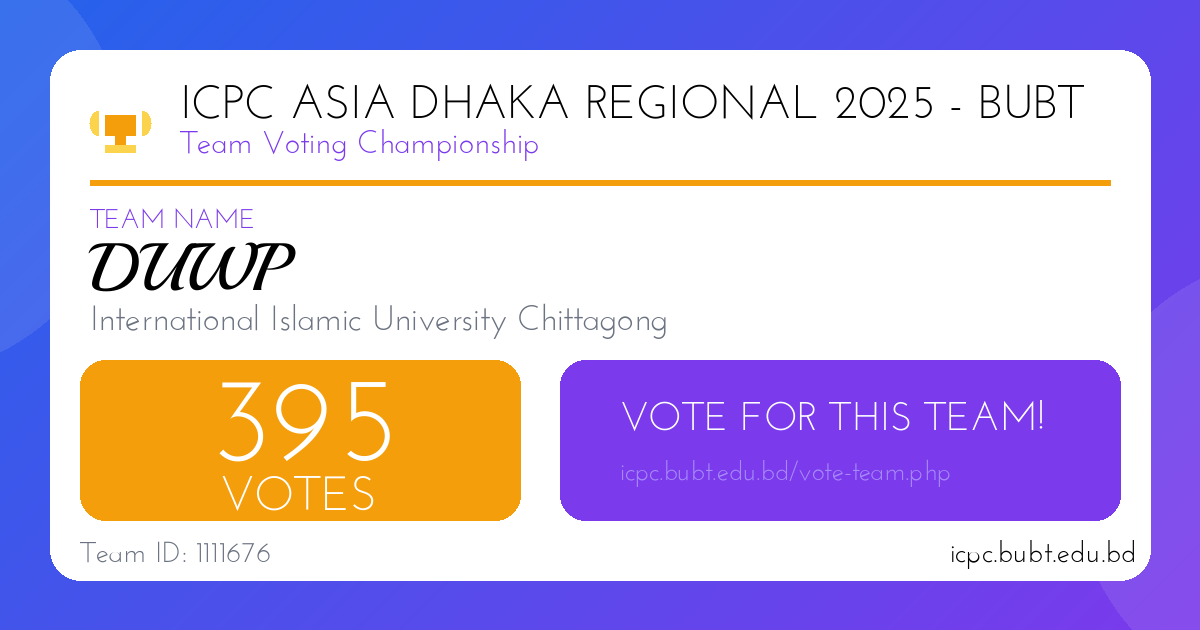 ICPC ASIA DHAKA REGIONAL 2025 - BUBT
Team Voting Championship

TEAM NAME
DUWP
International Islamic University Chittagong

395
VOTES

VOTE FOR THIS TEAM!
icpc.bubt.edu.bd/vote-team.php

Team ID: 1111676

icpc.bubt.edu.bd